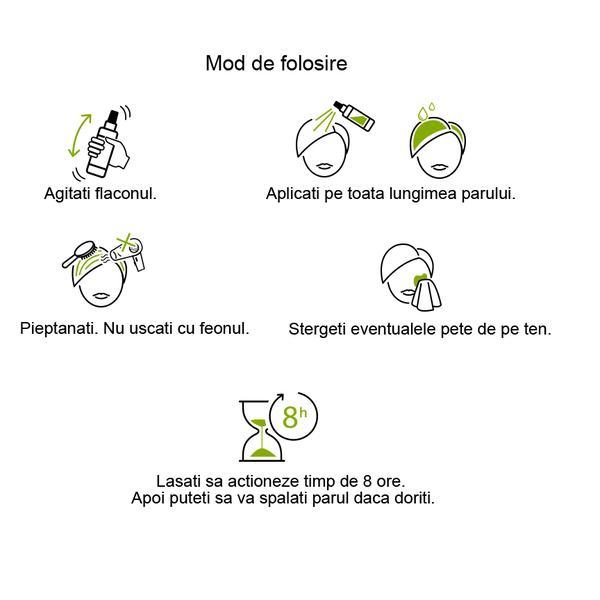 Mod de folosire

Agitati flaconul.

Aplicati pe toata lungimea parului.

Pieptanati. Nu uscati cu feonul.

Stergeti eventualele pete de pe ten.

8h

Lasati sa actioneze timp de 8 ore.
Apoi puteti sa va spalati parul daca doriti.