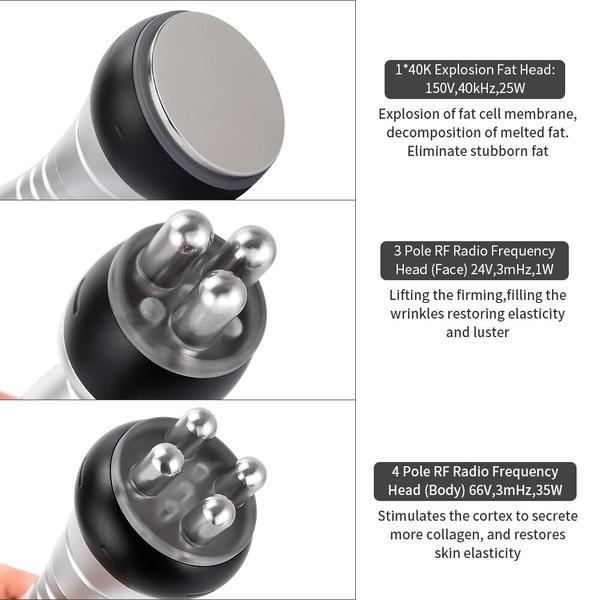 1*40K Explosion Fat Head:
150V,40kHz,25W

Explosion of fat cell membrane, decomposition of melted fat. Eliminate stubborn fat

3 Pole RF Radio Frequency Head (Face) 24V,3mHz,1W

Lifting the firming,filling the wrinkles restoring elasticity and luster

4 Pole RF Radio Frequency Head (Body) 66V,3mHz,35W

Stimulates the cortex to secrete more collagen, and restores skin elasticity