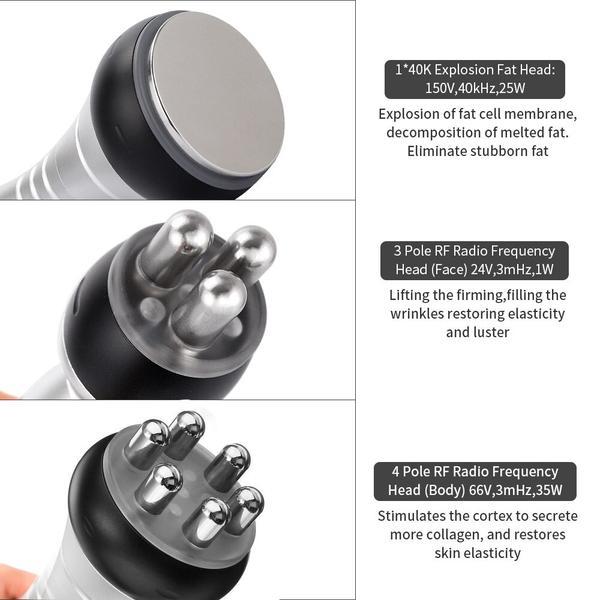 1*40K Explosion Fat Head:
150V,40kHz,25W

Explosion of fat cell membrane, decomposition of melted fat. Eliminate stubborn fat

3 Pole RF Radio Frequency
Head (Face) 24V,3mHz,1W

Lifting the firming,filling the wrinkles restoring elasticity and luster

4 Pole RF Radio Frequency
Head (Body) 66V,3mHz,35W

Stimulates the cortex to secrete more collagen, and restores skin elasticity