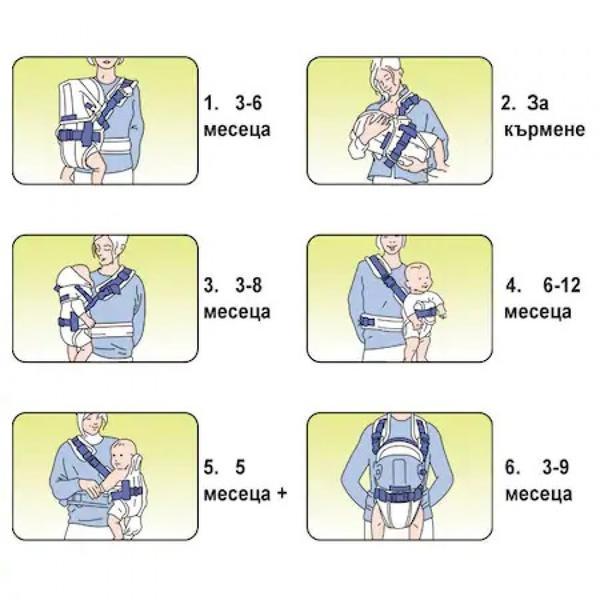 1. 3-6 месеца

2. За кърмене

3. 3-8 месеца

4. 6-12 месеца

5. 5 месеца +

6. 3-9 месеца