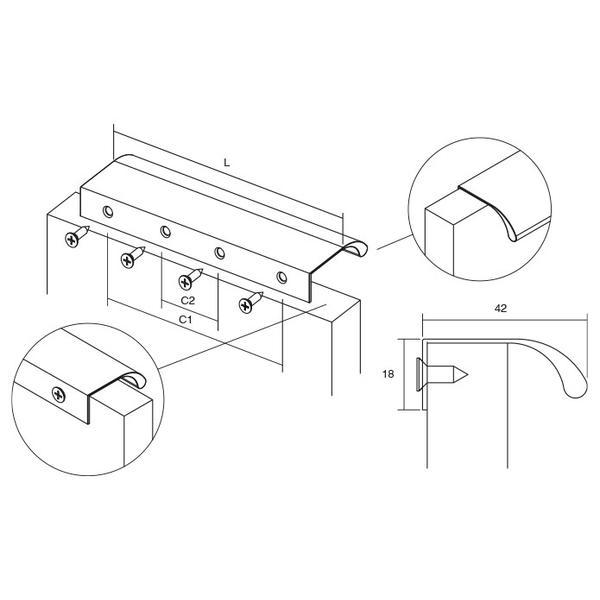 L

C2

C1

42

18