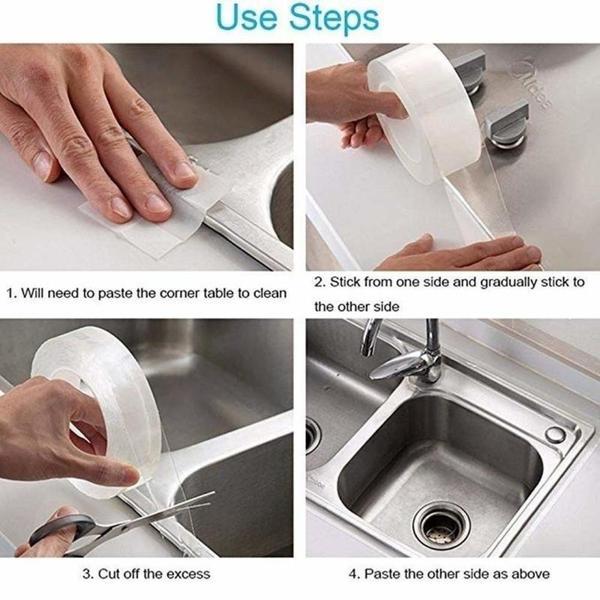 Use Steps

1. Will need to paste the corner table to clean

2. Stick from one side and gradually stick to the other side

3. Cut off the excess

4. Paste the other side as above