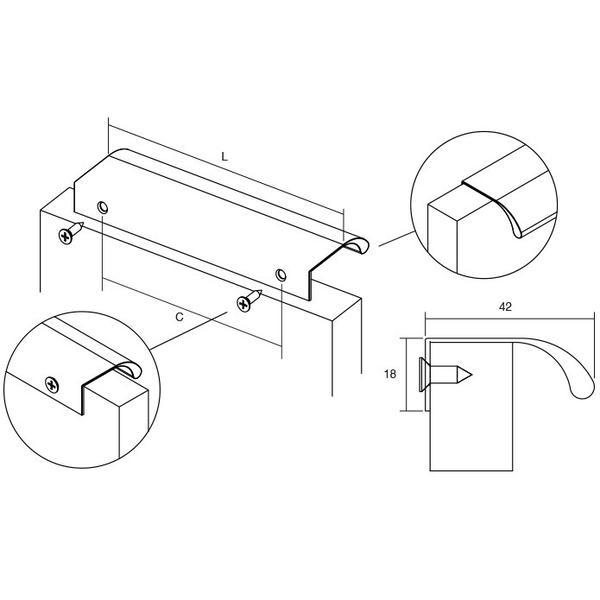 L

C

42

18