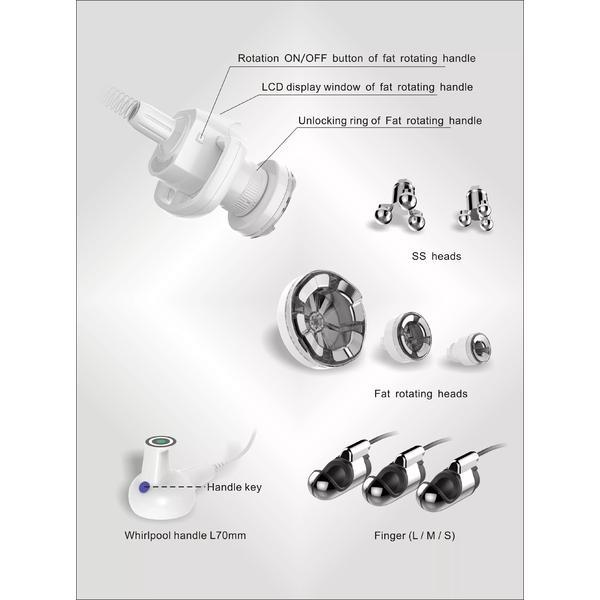 Rotation ON/OFF button of fat rotating handle

LCD display window of fat rotating handle

Unlocking ring of Fat rotating handle

SS heads

Fat rotating heads

Handle key

Whirlpool handle L70mm

Finger (L / M / S)