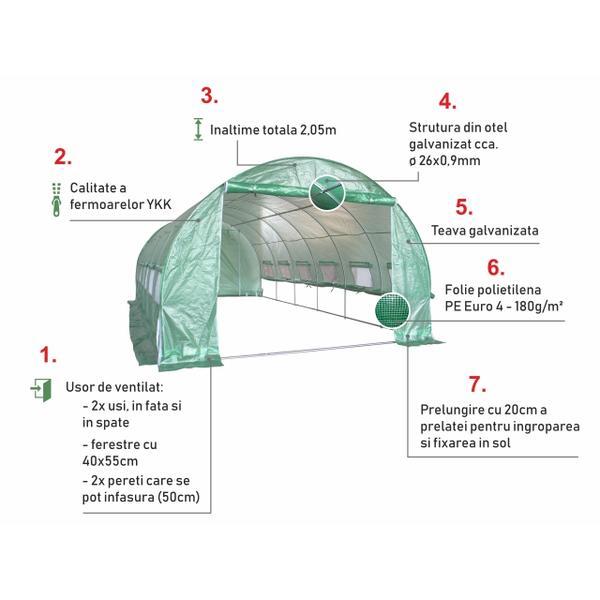 3.

Inaltime totala 2,05m

4.

Strutura din otel galvanizat cca. ø 26x0,9mm

2.

Calitate a fermoarelor YKK

5.

Teava galvanizata

6.

Folie polietilena PE Euro 4 - 180g/m²

1.

Usor de ventilat:
- 2x usi, in fata si in spate
- ferestre cu 40x55cm
- 2x pereti care se pot infasura (50cm)

7.

Prelungire cu 20cm a prelatei pentru ingroparea si fixarea in sol