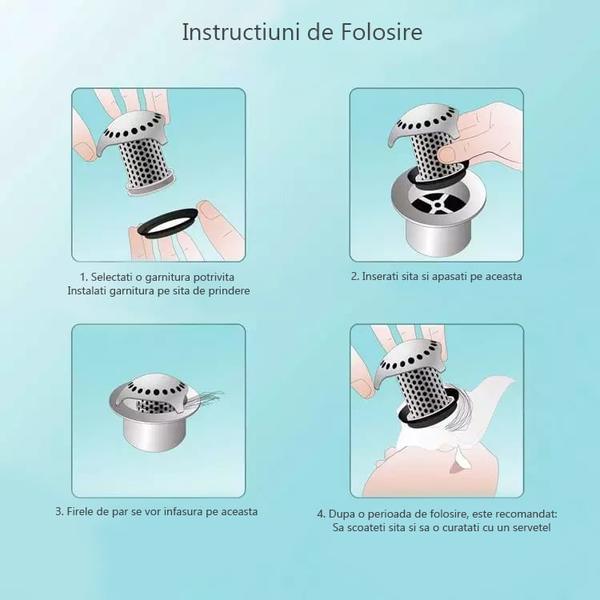 Instructiuni de Folosire

1. Selectati o garnitura potrivita
Instalati garnitura pe sita de prindere

2. Inserati sita si apasati pe aceasta

3. Firele de par se vor infasura pe aceasta

4. Dupa o perioada de folosire, este recomandat:
Sa scoateti sita si sa o curatati cu un servetel