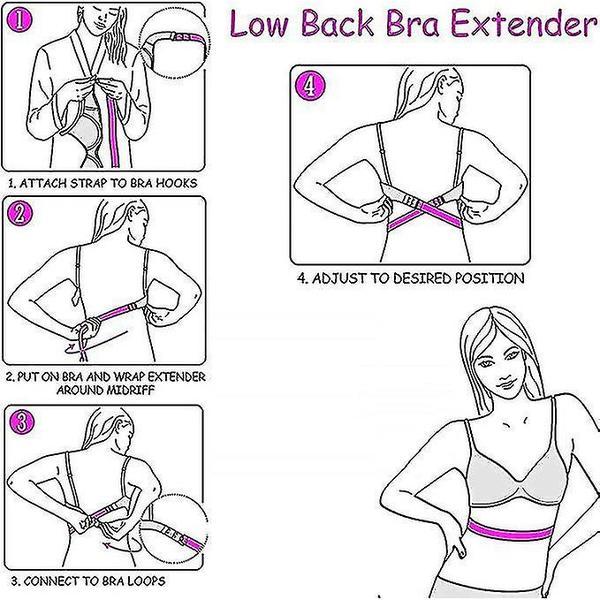 Low Back Bra Extender

1

1. ATTACH STRAP TO BRA HOOKS

2

2. PUT ON BRA AND WRAP EXTENDER AROUND MIDRIFF

3

3. CONNECT TO BRA LOOPS

4

4. ADJUST TO DESIRED POSITION