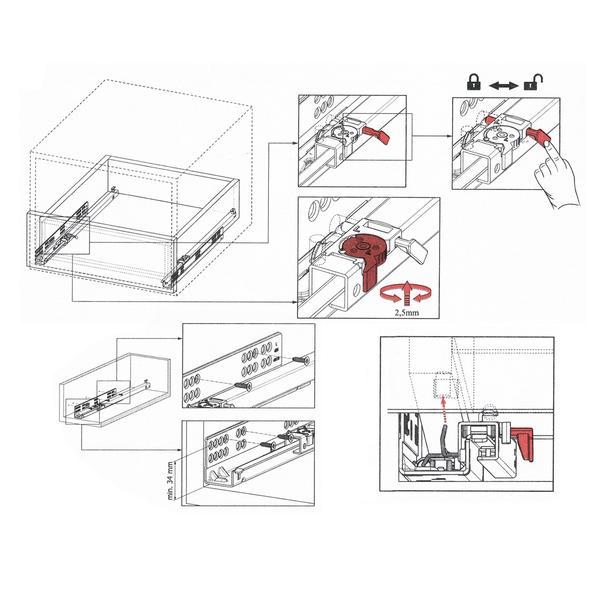 2,5mm

min. 34 mm