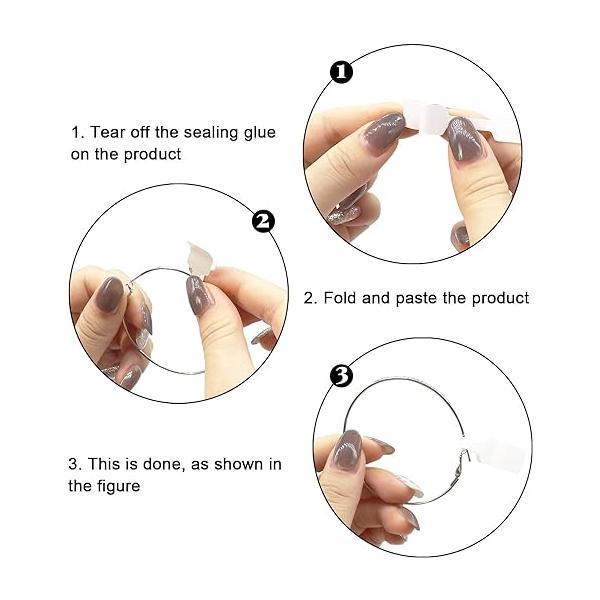 1

1. Tear off the sealing glue on the product

2

2. Fold and paste the product

3

3. This is done, as shown in the figure