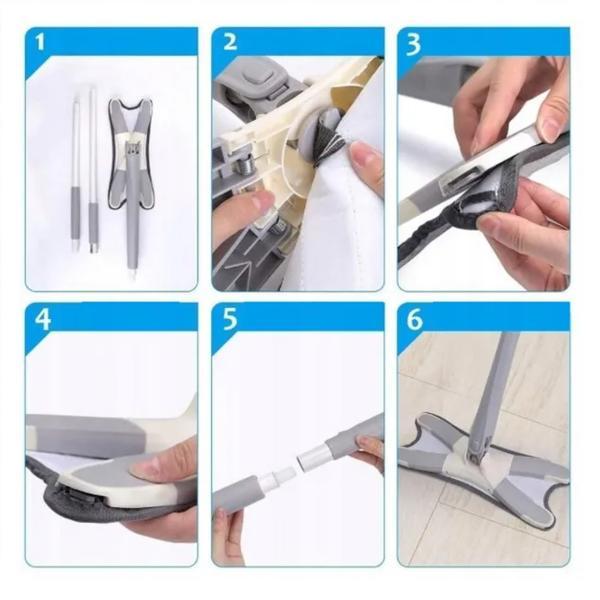 1

2

3

4

5

6