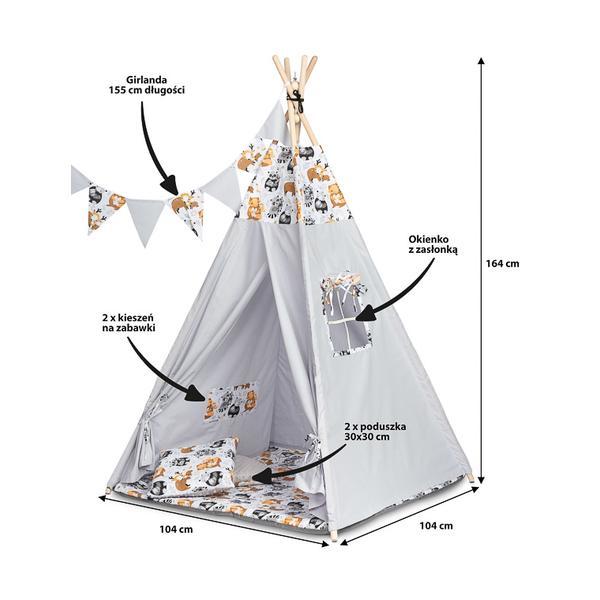 Girlanda
155 cm długości

Okienko
z zasłonką

164 cm

2 x kieszeń
na zabawki

2 x poduszka
30x30 cm

104 cm

104 cm